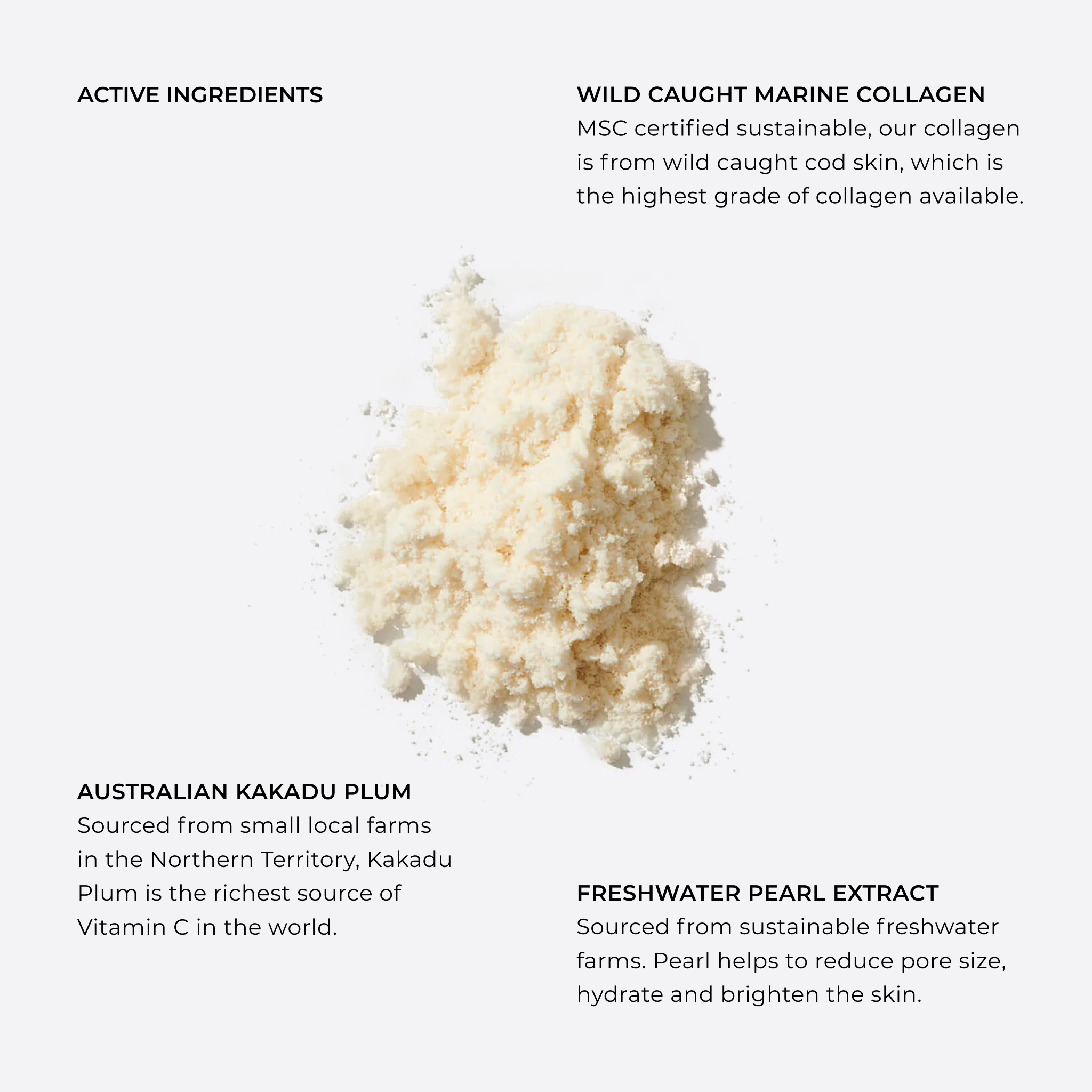 ACTIVE INGREDIENTS

WILD CAUGHT MARINE COLLAGEN
MSC certified sustainable, our collagen is from wild caught cod skin, which is the highest grade of collagen available.

AUSTRALIAN KAKADU PLUM
Sourced from small local farms in the Northern Territory, Kakadu Plum is the richest source of Vitamin C in the world.

FRESHWATER PEARL EXTRACT
Sourced from sustainable freshwater farms. Pearl helps to reduce pore size, hydrate and brighten the skin.